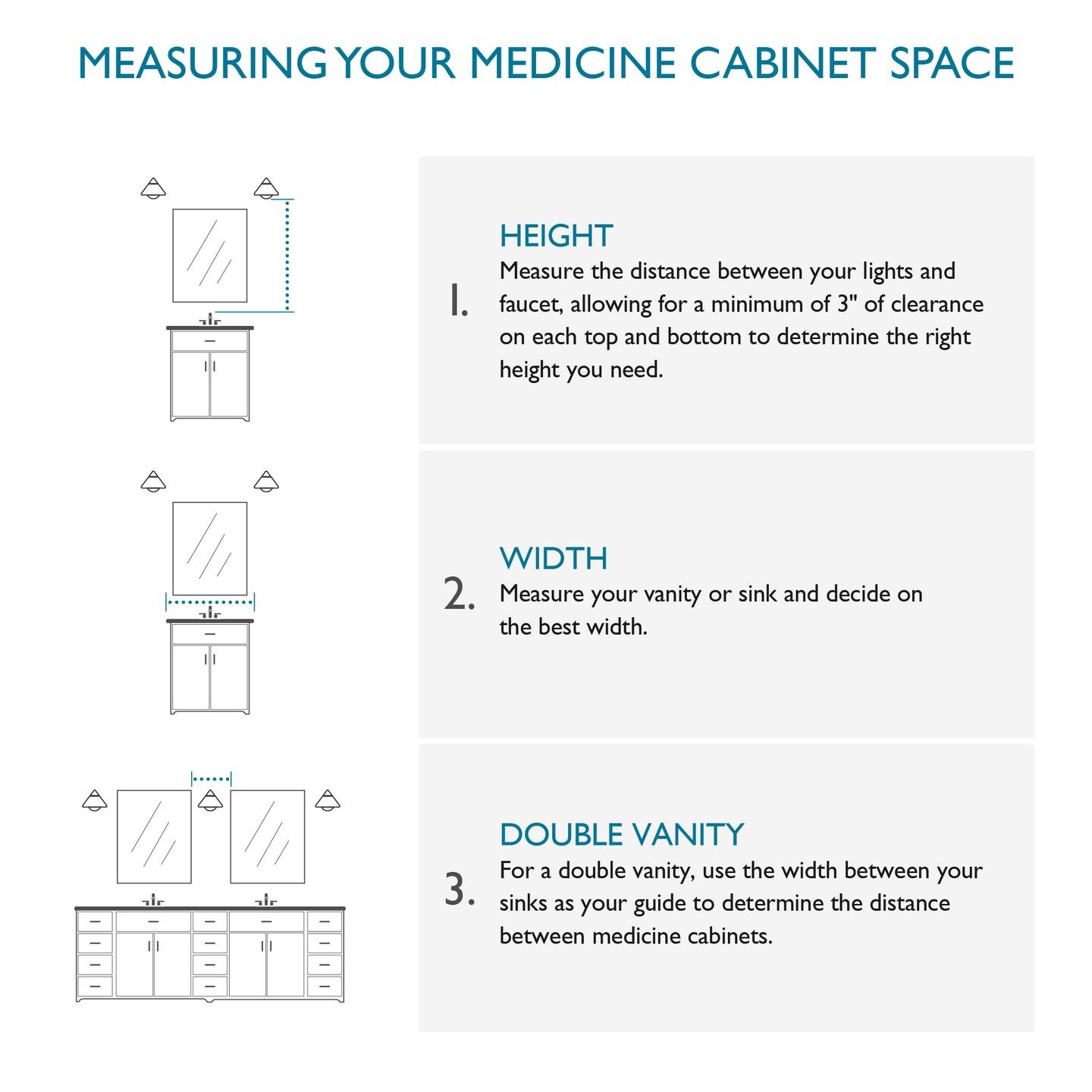 MEASURING YOUR MEDICINE CABINET SPACE

1.

HEIGHT

Measure the distance between your lights and faucet, allowing for a minimum of 3" of clearance on each top and bottom to determine the right height you need.

2.

WIDTH

Measure your vanity or sink and decide on the best width.

3.

DOUBLE VANITY

For a double vanity, use the width between your sinks as your guide to determine the distance between medicine cabinets.